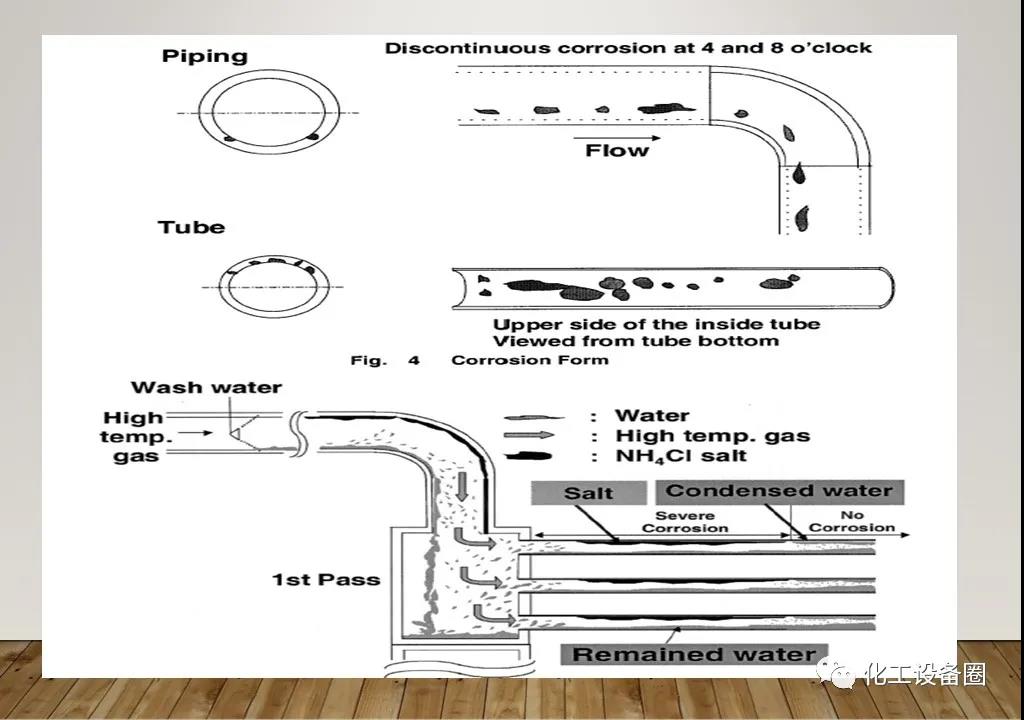 Piping

Discontinuous corrosion at 4 and 8 o'clock

Flow

Tube

Upper side of the inside tube
Viewed from tube bottom

Fig. 4 Corrosion Form

Wash water

High temp. gas

: Water
: High temp. gas
: $NH_4Cl$ salt

Salt

Condensed water

Severe Corrosion

No Corrosion

1st Pass

Remained water

化工设备圈