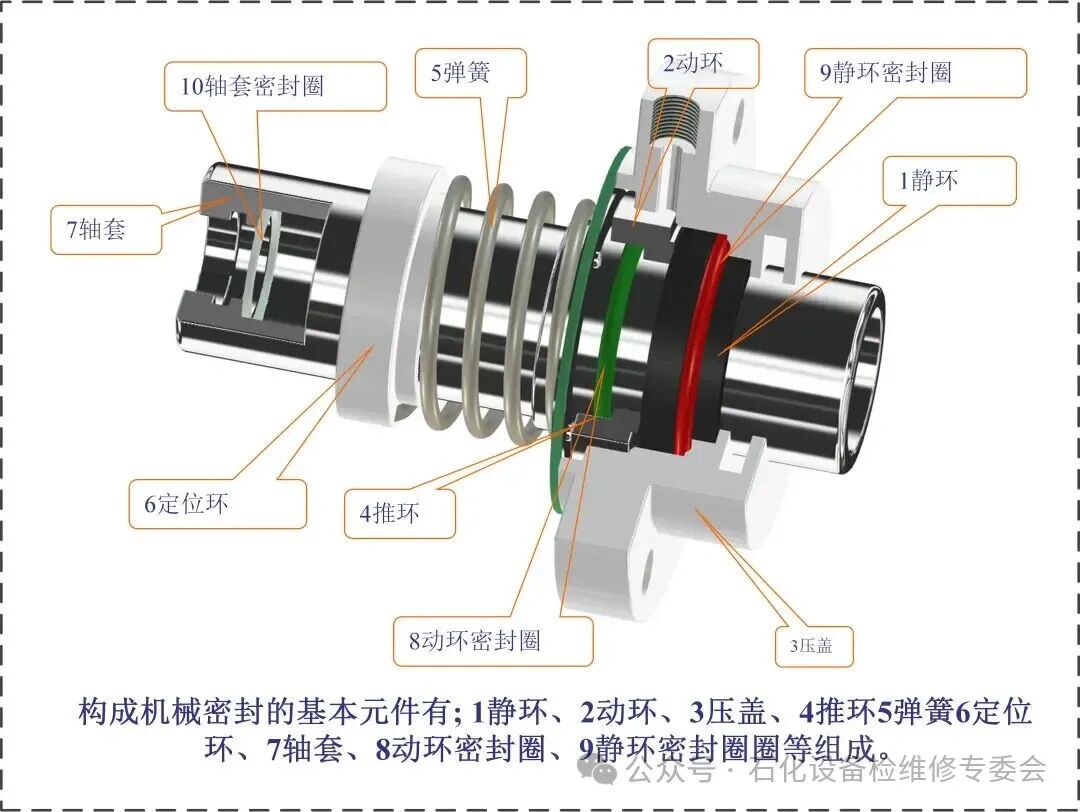 10轴套密封圈

5弹簧

2动环

9静环密封圈

1静环

7轴套

6定位环

4推环

8动环密封圈

3压盖

构成机械密封的基本元件有; 1静环、2动环、3压盖、4推环5弹簧6定位环、7轴套、8动环密封圈、9静环密封圈圈等组成。

公众号 · 石化设备检维修专委会